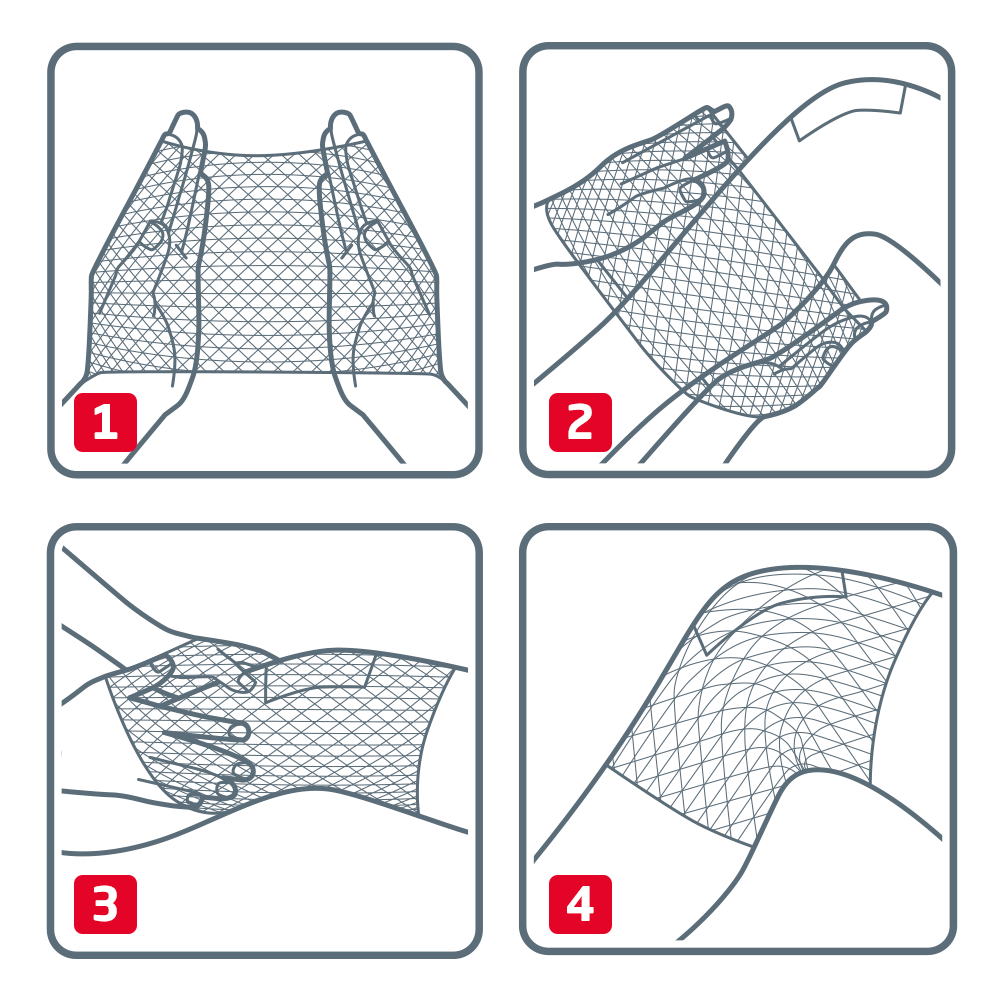 1

2

3

4